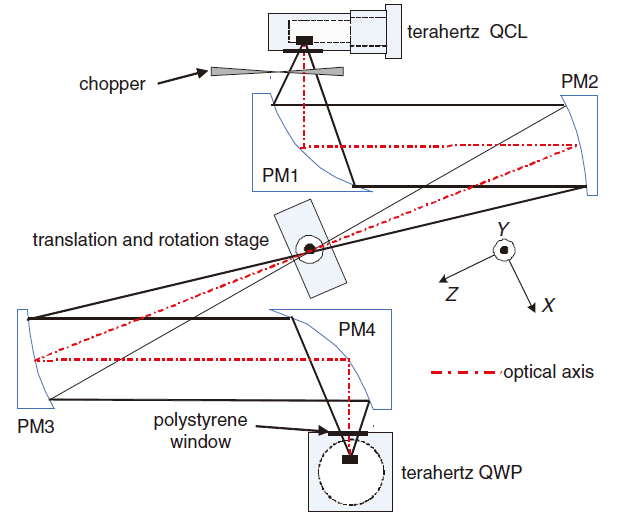 terahertz QCL

chopper

PM2

PM1

translation and rotation stage

Y

Z

X

PM4

optical axis

PM3

polystyrene window

terahertz QWP